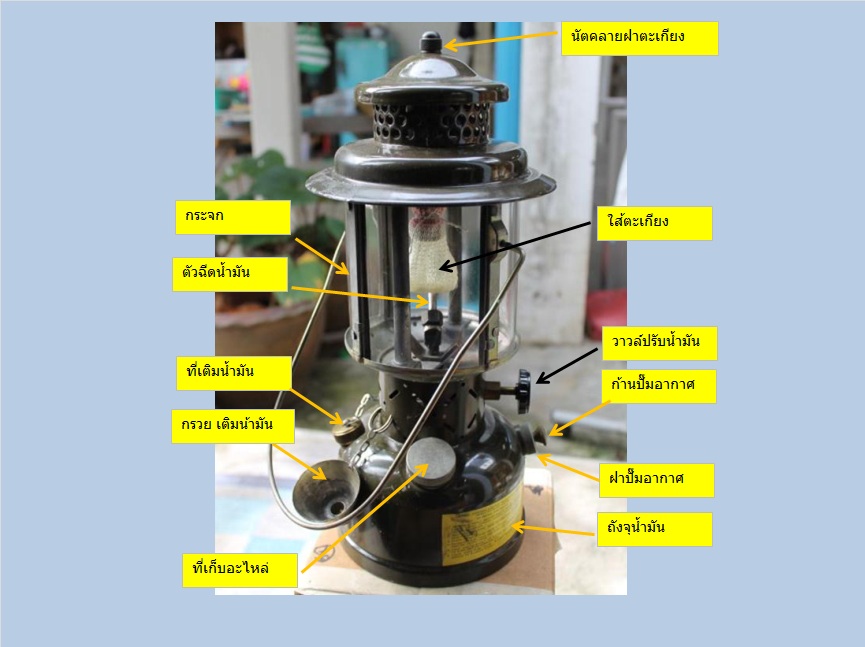 นัตคลายฝาตะเกียง

กระจก

ใส้ตะเกียง

ตัวฉีดน้ำมัน

วาวล์ปรับน้ำมัน

ที่เติมน้ำมัน

ก้านปั๊มอากาศ

กรวย เติมน้ำมัน

ฝาปั๊มอากาศ

ถังจุน้ำมัน

ที่เก็บอะไหล่